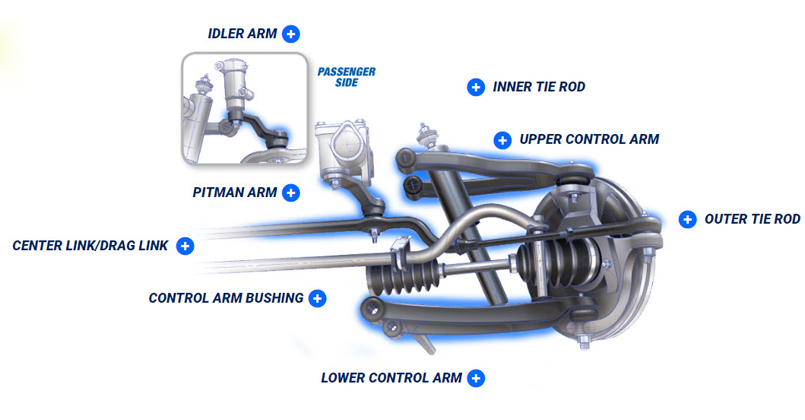 IDLER ARM

PASSENGER SIDE

INNER TIE ROD

UPPER CONTROL ARM

PITMAN ARM

OUTER TIE ROD

CENTER LINK/DRAG LINK

CONTROL ARM BUSHING

LOWER CONTROL ARM